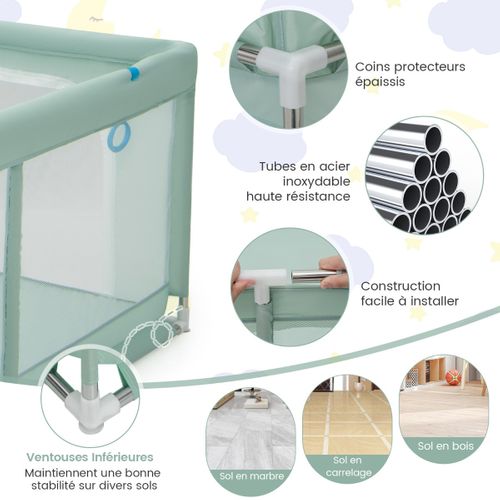 Coins protecteurs épaissis

Tubes en acier inoxydable haute résistance

Construction facile à installer

Ventouses Inférieures

Maintiennent une bonne stabilité sur divers sols

Sol en marbre

Sol en carrelage

Sol en bois