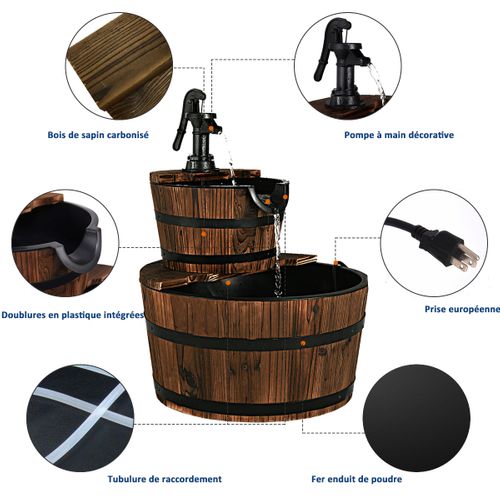 Bois de sapin carbonisé

Pompe à main décorative

Doublures en plastique intégrées

Prise européenne

Tubulure de raccordement

Fer enduit de poudre