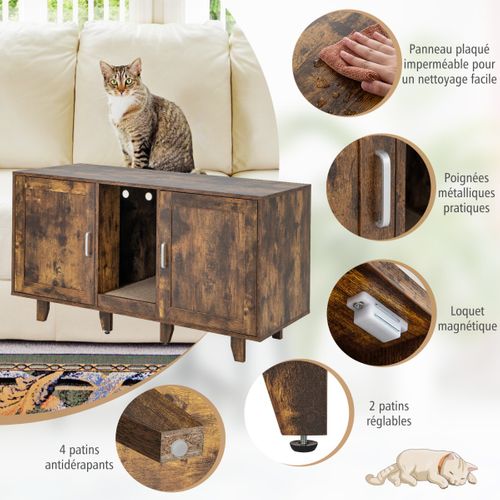 Panneau plaqué imperméable pour un nettoyage facile

Poignées métalliques pratiques

Loquet magnétique

2 patins réglables

4 patins antidérapants