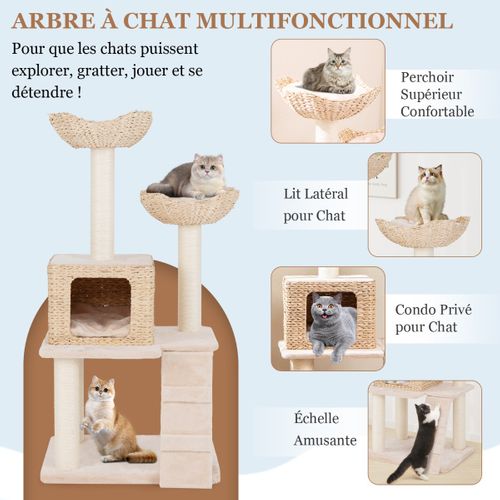 ARBRE À CHAT MULTIFONCTIONNEL

Pour que les chats puissent explorer, gratter, jouer et se détendre !

Perchoir Supérieur Confortable

Lit Latéral pour Chat

Condo Privé pour Chat

Échelle Amusante