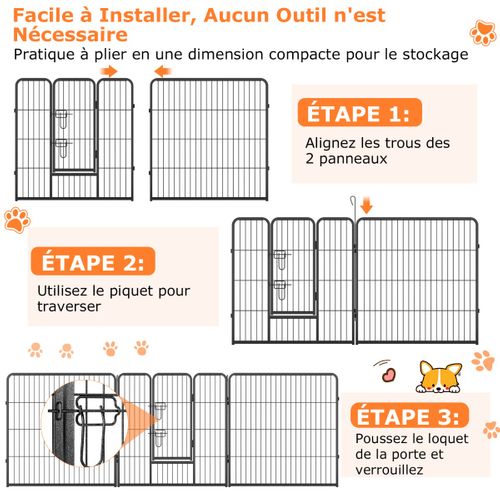 Facile à Installer, Aucun Outil n'est Nécessaire

Pratique à plier en une dimension compacte pour le stockage

ÉTAPE 1:

Alignez les trous des 2 panneaux

ÉTAPE 2:

Utilisez le piquet pour traverser

ÉTAPE 3:

Poussez le loquet de la porte et verrouillez