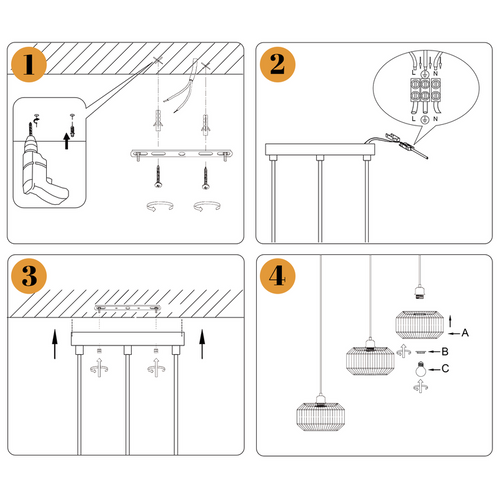 1

2

L N

L N

3

4

A

B

C