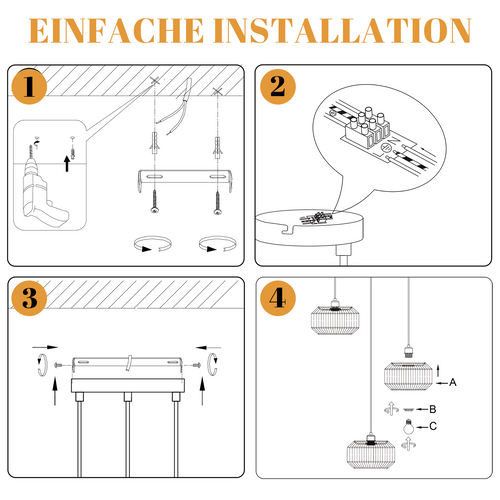 EINFACHE INSTALLATION

1

2

N

3

4

A

B

C