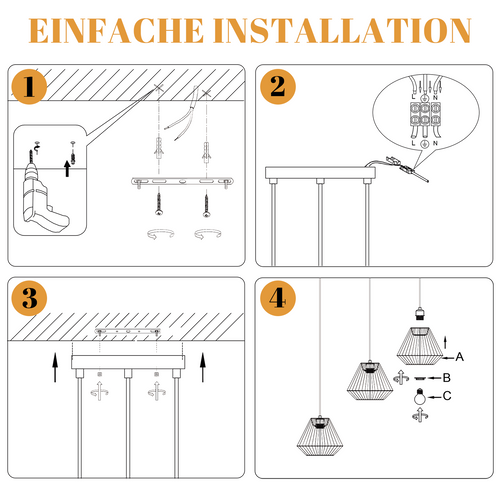 EINFACHE INSTALLATION

1

2

L N

L N

3

4

A

B

C