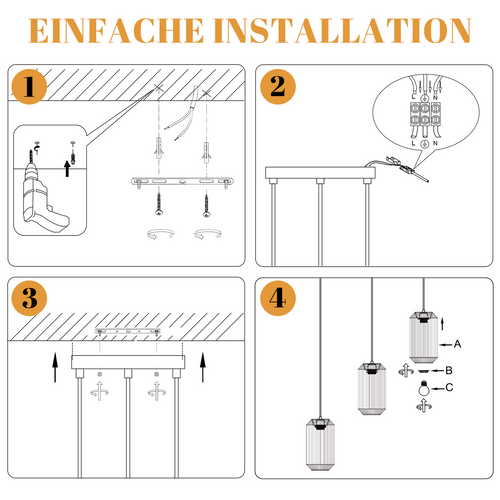 EINFACHE INSTALLATION

1

2

L N

L N

3

4

A

B

C