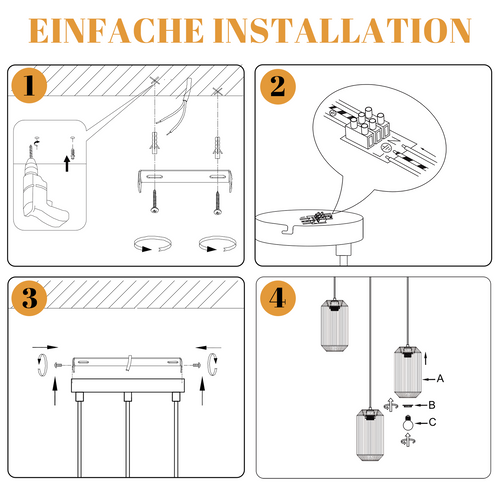 EINFACHE INSTALLATION

1

2

N

3

4

A

B

C