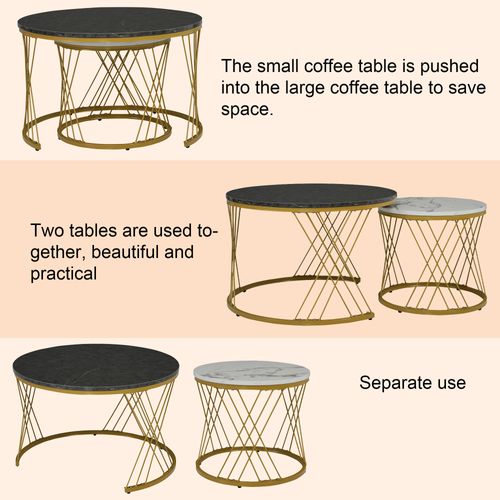 The small coffee table is pushed into the large coffee table to save space.

Two tables are used together, beautiful and practical

Separate use