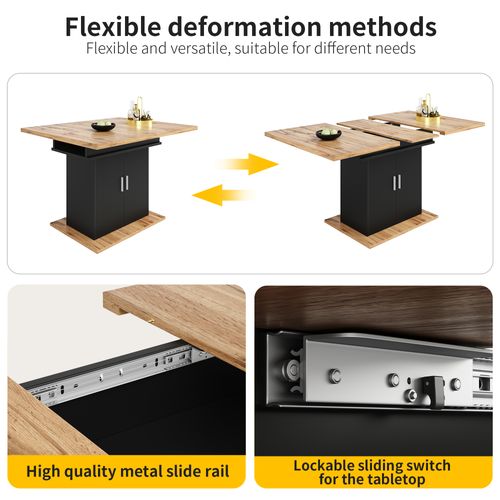 Flexible deformation methods
Flexible and versatile, suitable for different needs

High quality metal slide rail

Lockable sliding switch for the tabletop