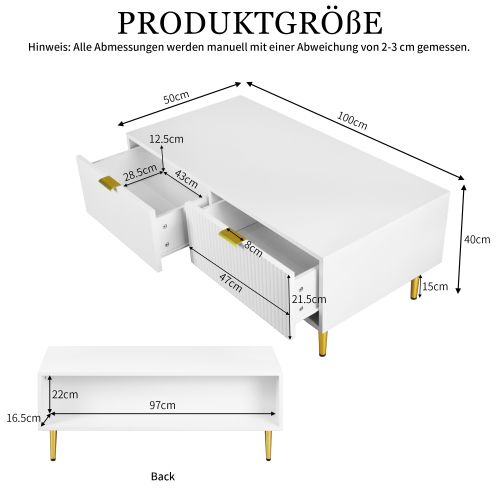 PRODUKTGRÖßE

Hinweis: Alle Abmessungen werden manuell mit einer Abweichung von 2-3 cm gemessen.

50cm

100cm

12.5cm

28.5cm

43cm

8cm

47cm

21.5cm

40cm

15cm

22cm

97cm

16.5cm

Back