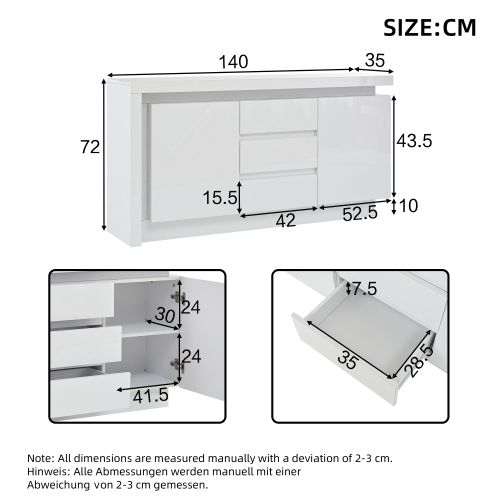 SIZE:CM

140
35
72
43.5
15.5
42
52.5
10

30
24
24
41.5

7.5
35
28.5

Note: All dimensions are measured manually with a deviation of 2-3 cm.
Hinweis: Alle Abmessungen werden manuell mit einer Abweichung von 2-3 cm gemessen.