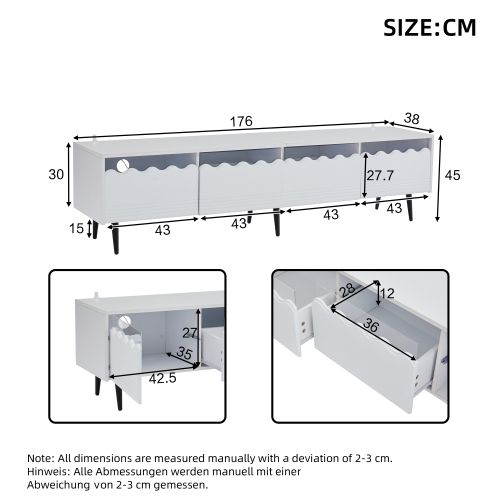 SIZE:CM

176
38
30
27.7
45
15
43
43
43
43

27
35
42.5

28
12
36

Note: All dimensions are measured manually with a deviation of 2-3 cm.
Hinweis: Alle Abmessungen werden manuell mit einer Abweichung von 2-3 cm gemessen.