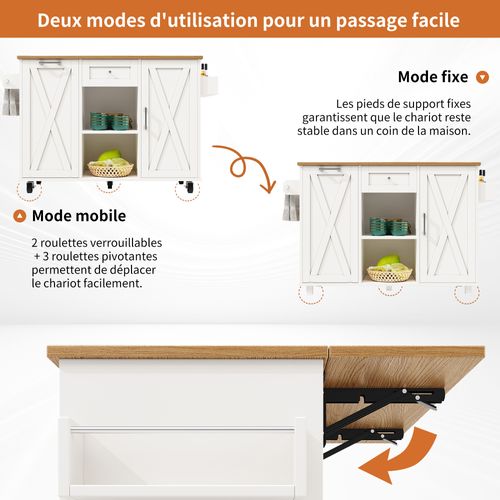 Deux modes d'utilisation pour un passage facile

Mode fixe

Les pieds de support fixes garantissent que le chariot reste stable dans un coin de la maison.

Mode mobile

2 roulettes verrouillables + 3 roulettes pivotantes permettent de déplacer le chariot facilement.