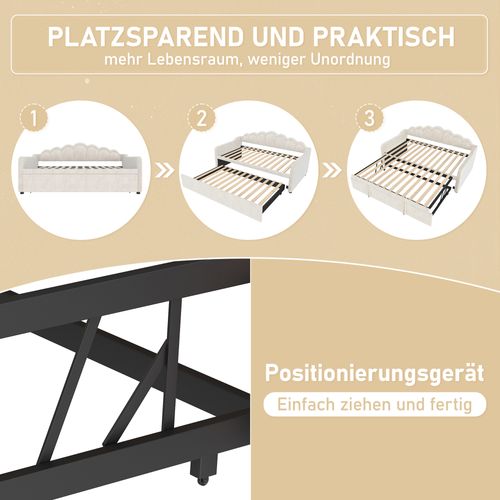 PLATZSPAREND UND PRAKTISCH
mehr Lebensraum, weniger Unordnung

1

2

3

Positionierungsgerät
Einfach ziehen und fertig