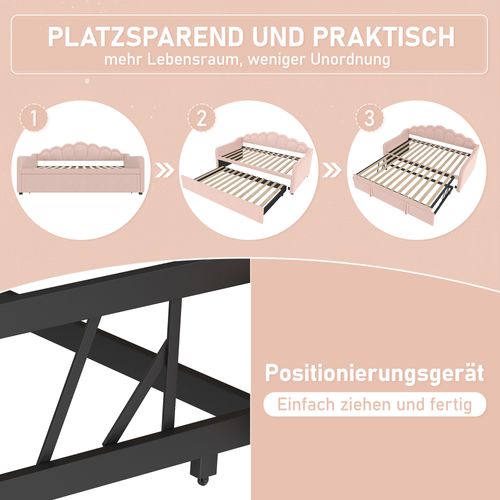 PLATZSPAREND UND PRAKTISCH
mehr Lebensraum, weniger Unordnung

1

2

3

Positionierungsgerät
Einfach ziehen und fertig