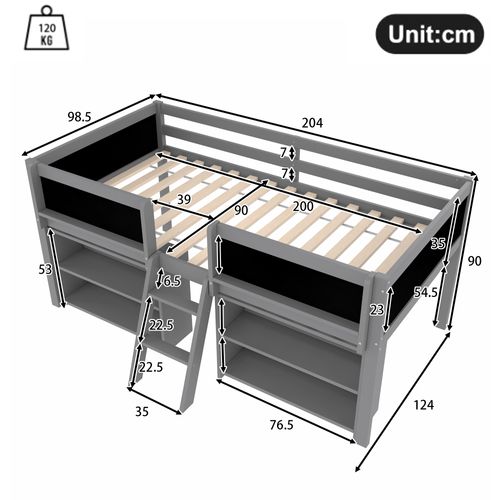 120 KG

Unit:cm

98.5

204

7

7

39

90

200

35

90

53

6.5

54.5

23

22.5

22.5

35

76.5

124