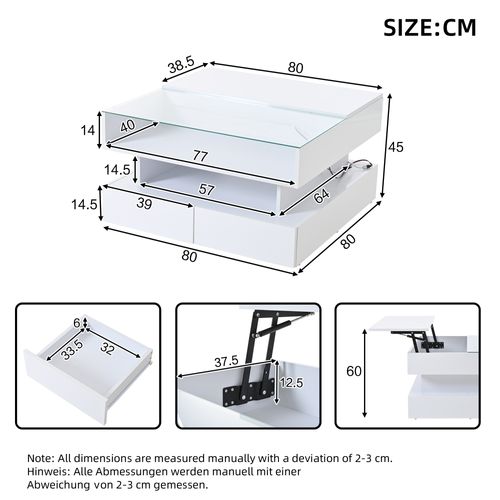 SIZE:CM

38.5
80
14
40
77
45
14.5
57
64
14.5
39
80
80

6
33.5
32

37.5
12.5

60

Note: All dimensions are measured manually with a deviation of 2-3 cm.
Hinweis: Alle Abmessungen werden manuell mit einer Abweichung von 2-3 cm gemessen.