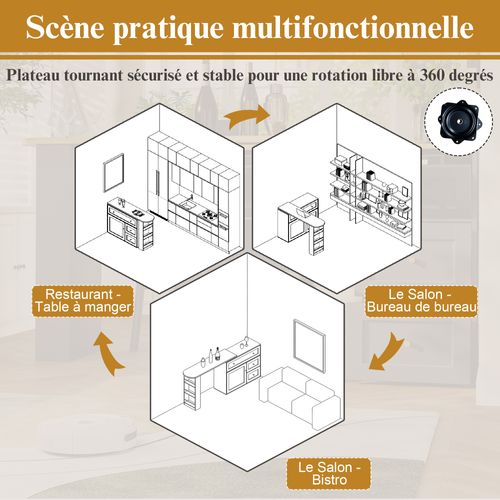 Scène pratique multifonctionnelle

Plateau tournant sécurisé et stable pour une rotation libre à 360 degrés

Restaurant - Table à manger

Le Salon - Bureau de bureau

Le Salon - Bistro