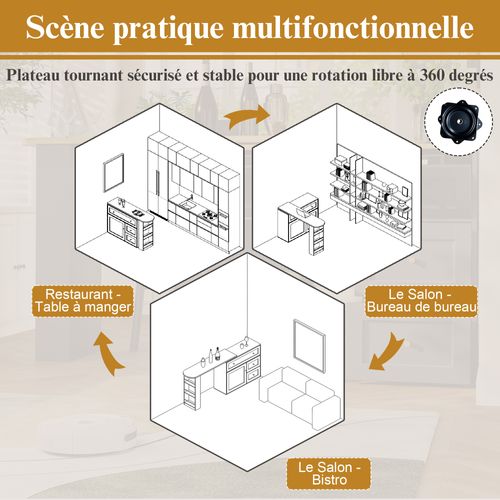 Scène pratique multifonctionnelle

Plateau tournant sécurisé et stable pour une rotation libre à 360 degrés

Restaurant - Table à manger

Le Salon - Bureau de bureau

Le Salon - Bistro