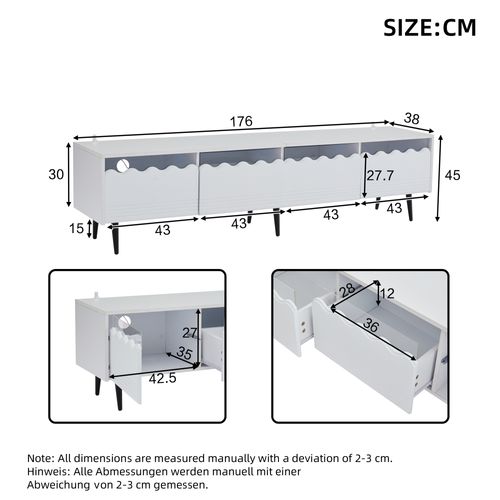 SIZE:CM

176
38
30
27.7
45
15
43
43
43
43

27
35
42.5

28
12
36

Note: All dimensions are measured manually with a deviation of 2-3 cm.
Hinweis: Alle Abmessungen werden manuell mit einer Abweichung von 2-3 cm gemessen.