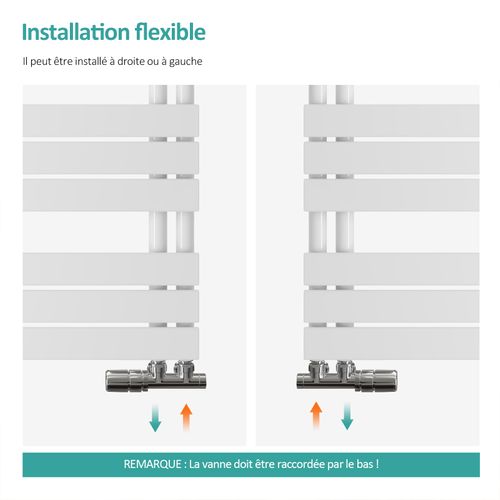 Installation flexible

Il peut être installé à droite ou à gauche

REMARQUE : La vanne doit être raccordée par le bas !