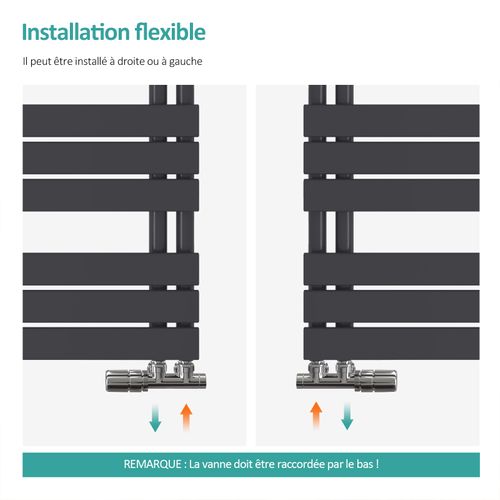 Installation flexible

Il peut être installé à droite ou à gauche

REMARQUE : La vanne doit être raccordée par le bas !