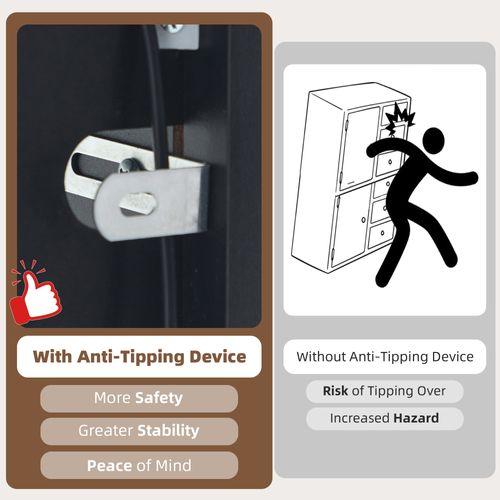 With Anti-Tipping Device

More Safety

Greater Stability

Peace of Mind

Without Anti-Tipping Device

Risk of Tipping Over

Increased Hazard