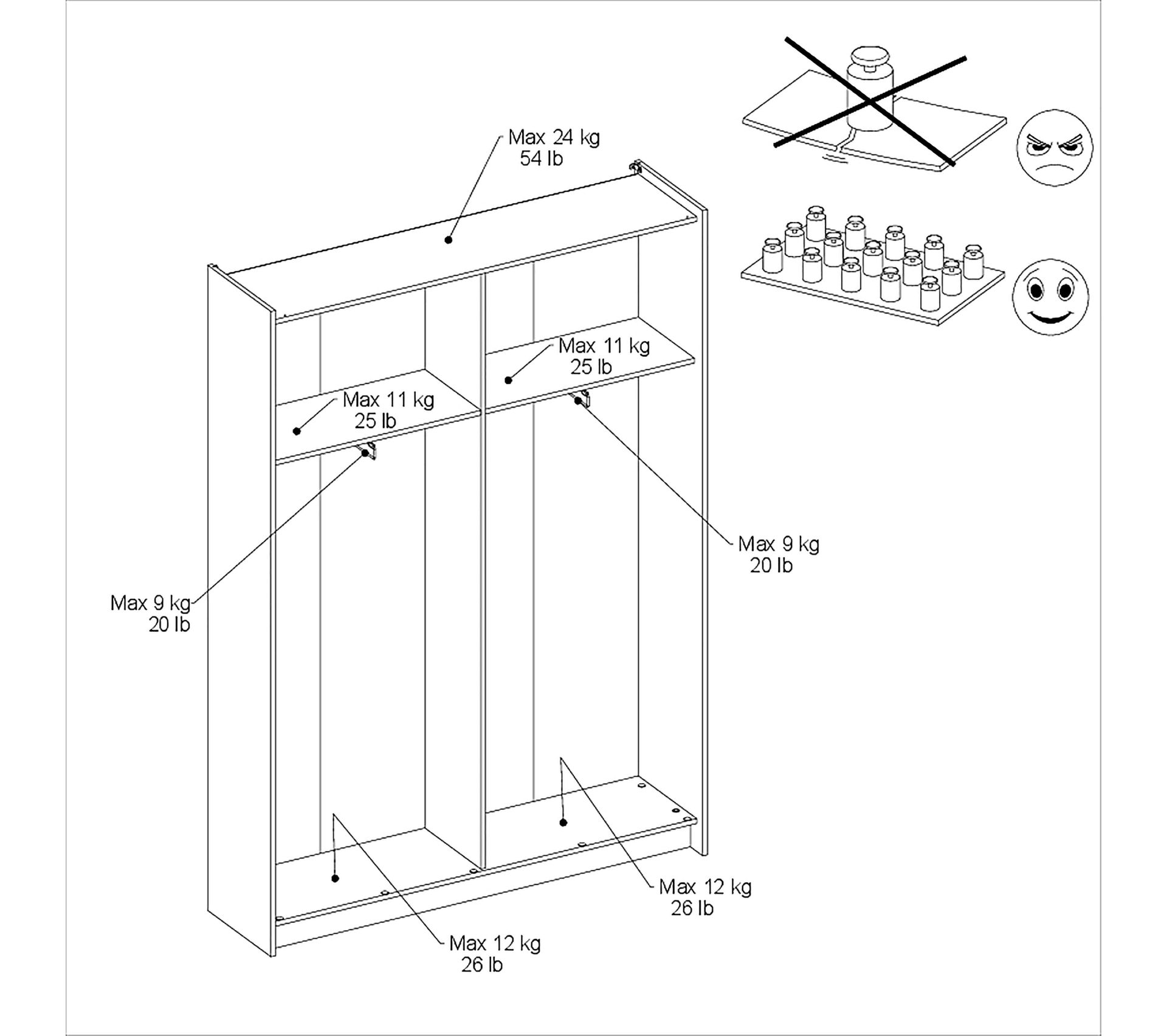 Max 24 kg
54 lb

Max 11 kg
25 lb

Max 11 kg
25 lb

Max 9 kg
20 lb

Max 9 kg
20 lb

Max 12 kg
26 lb

Max 12 kg
26 lb