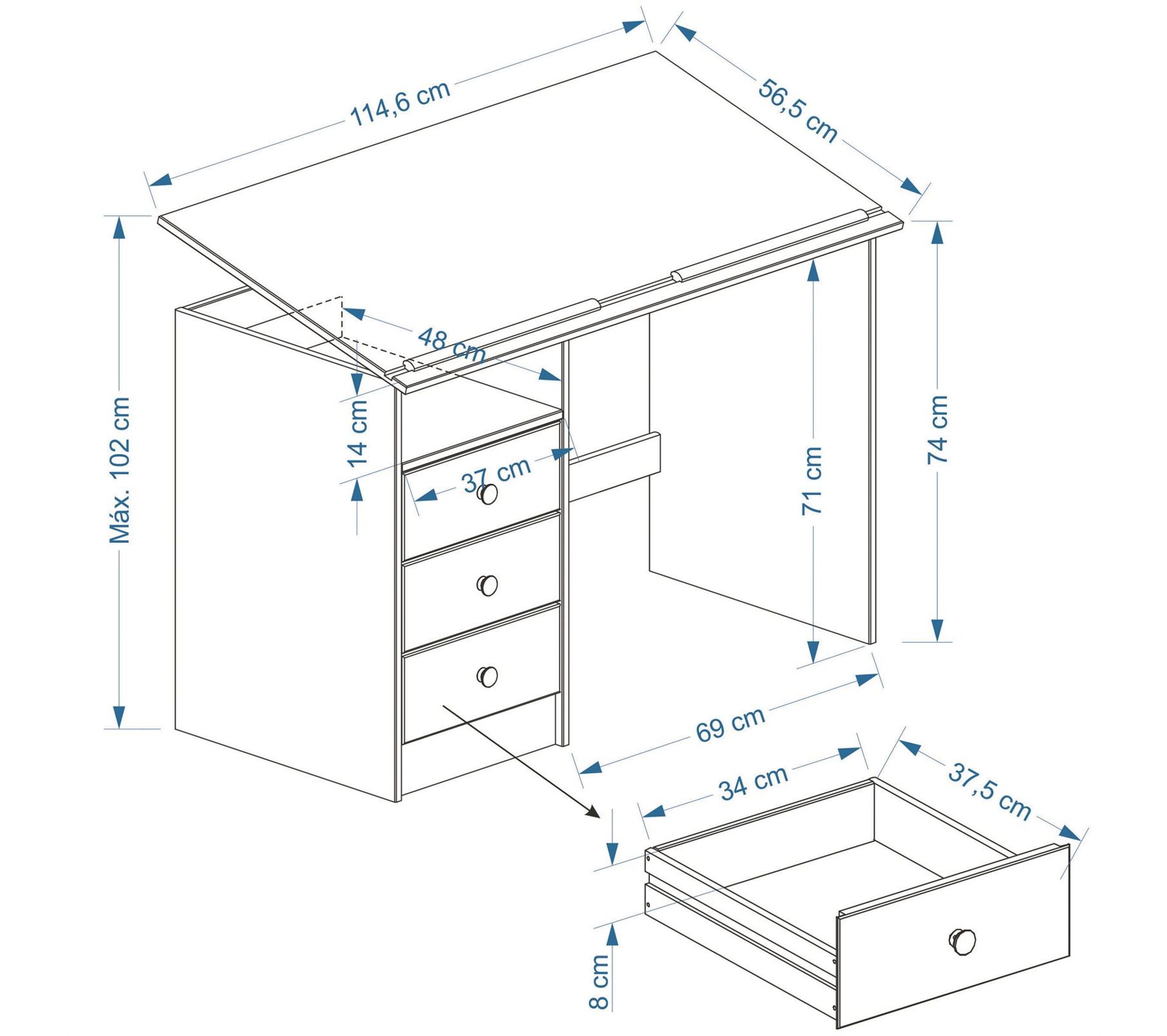 114,6 cm
56,5 cm
Máx. 102 cm
48 cm
14 cm
37 cm
71 cm
74 cm
69 cm
34 cm
37,5 cm
8 cm