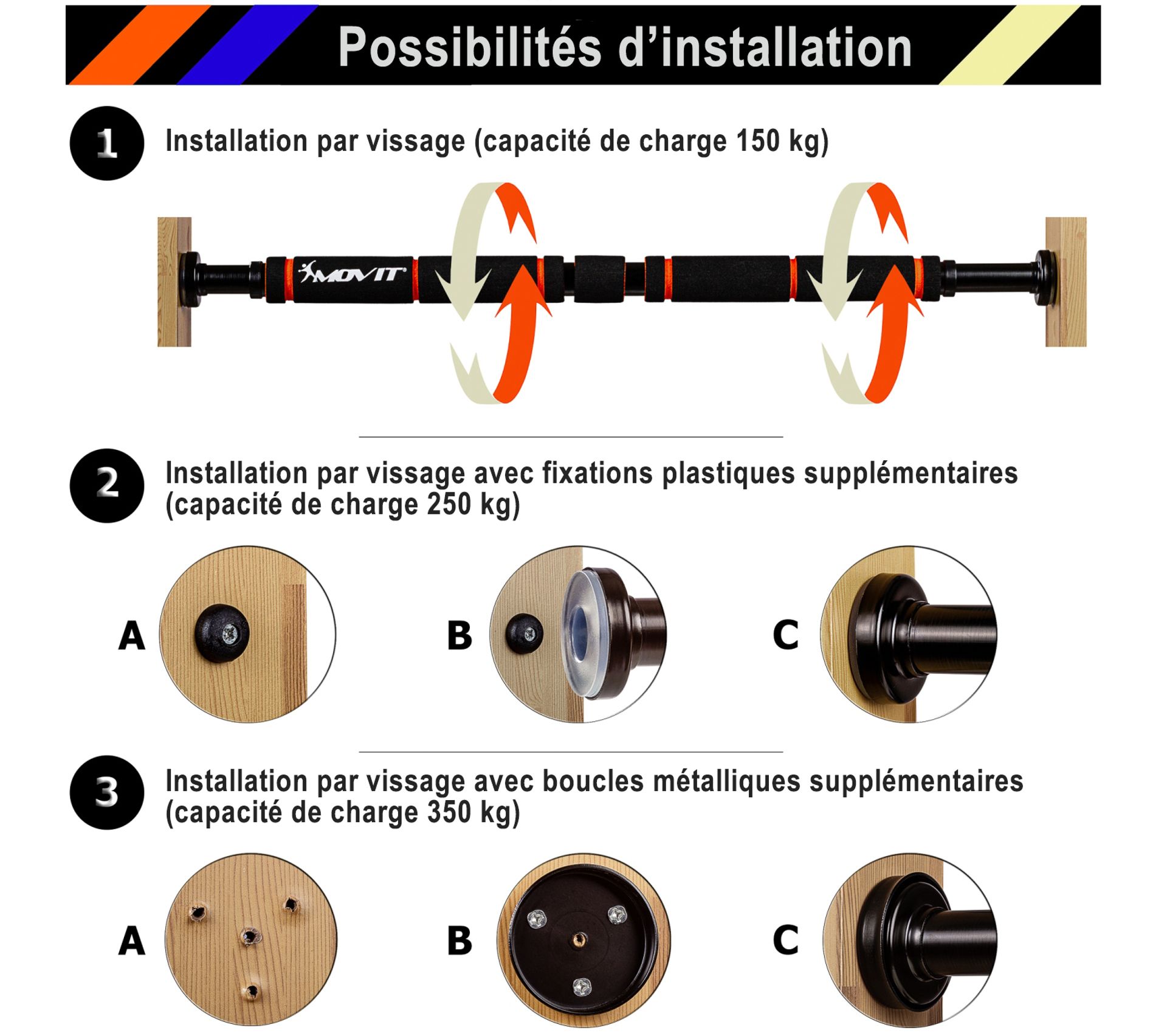 Possibilités d'installation

1 Installation par vissage (capacité de charge 150 kg)

MOVIT

2 Installation par vissage avec fixations plastiques supplémentaires (capacité de charge 250 kg)

A

B

C

3 Installation par vissage avec boucles métalliques supplémentaires (capacité de charge 350 kg)

A

B

C