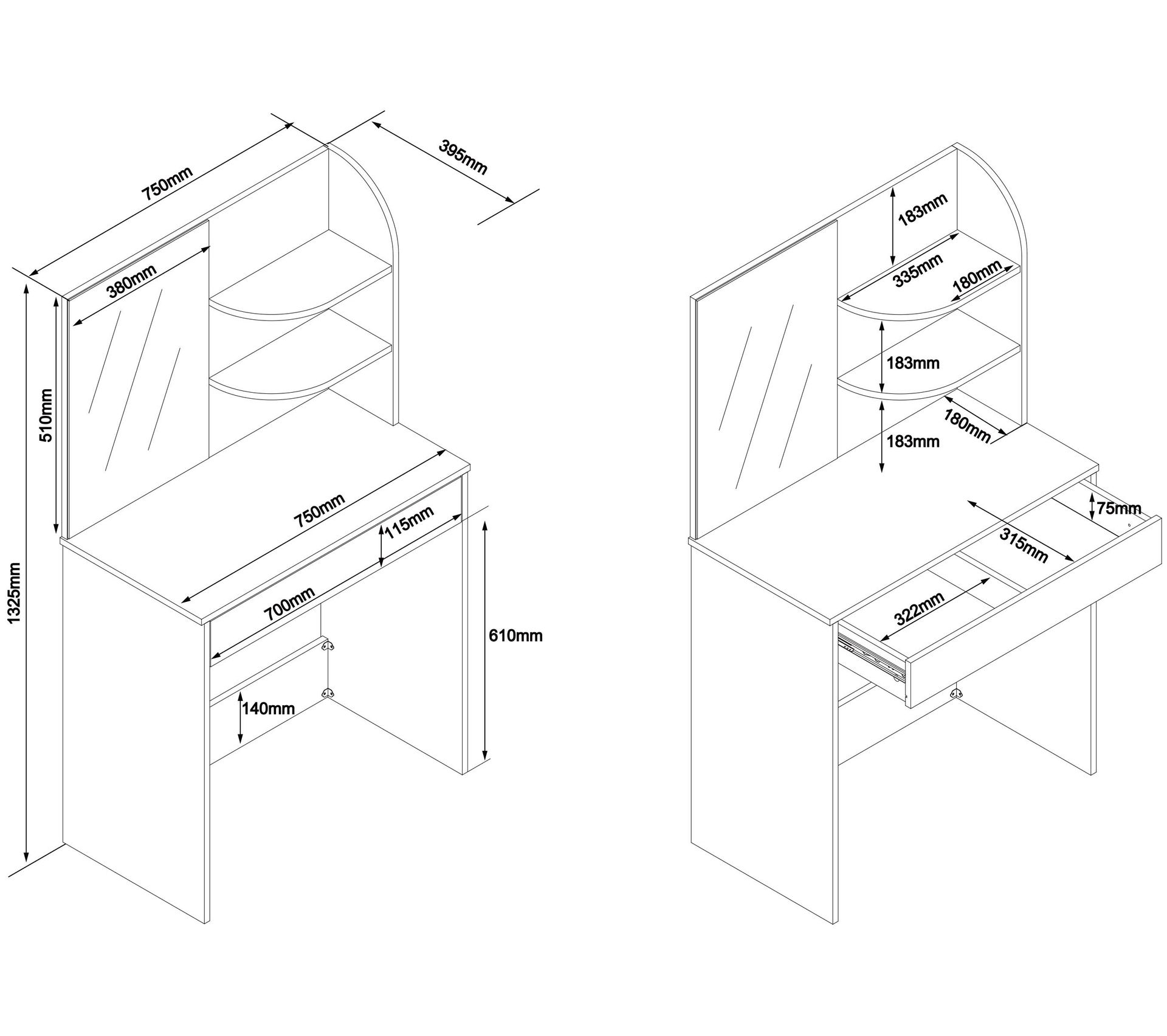 750mm

395mm

380mm

510mm

1325mm

750mm

115mm

700mm

610mm

140mm

183mm

335mm

180mm

183mm

180mm

183mm

75mm

315mm

322mm