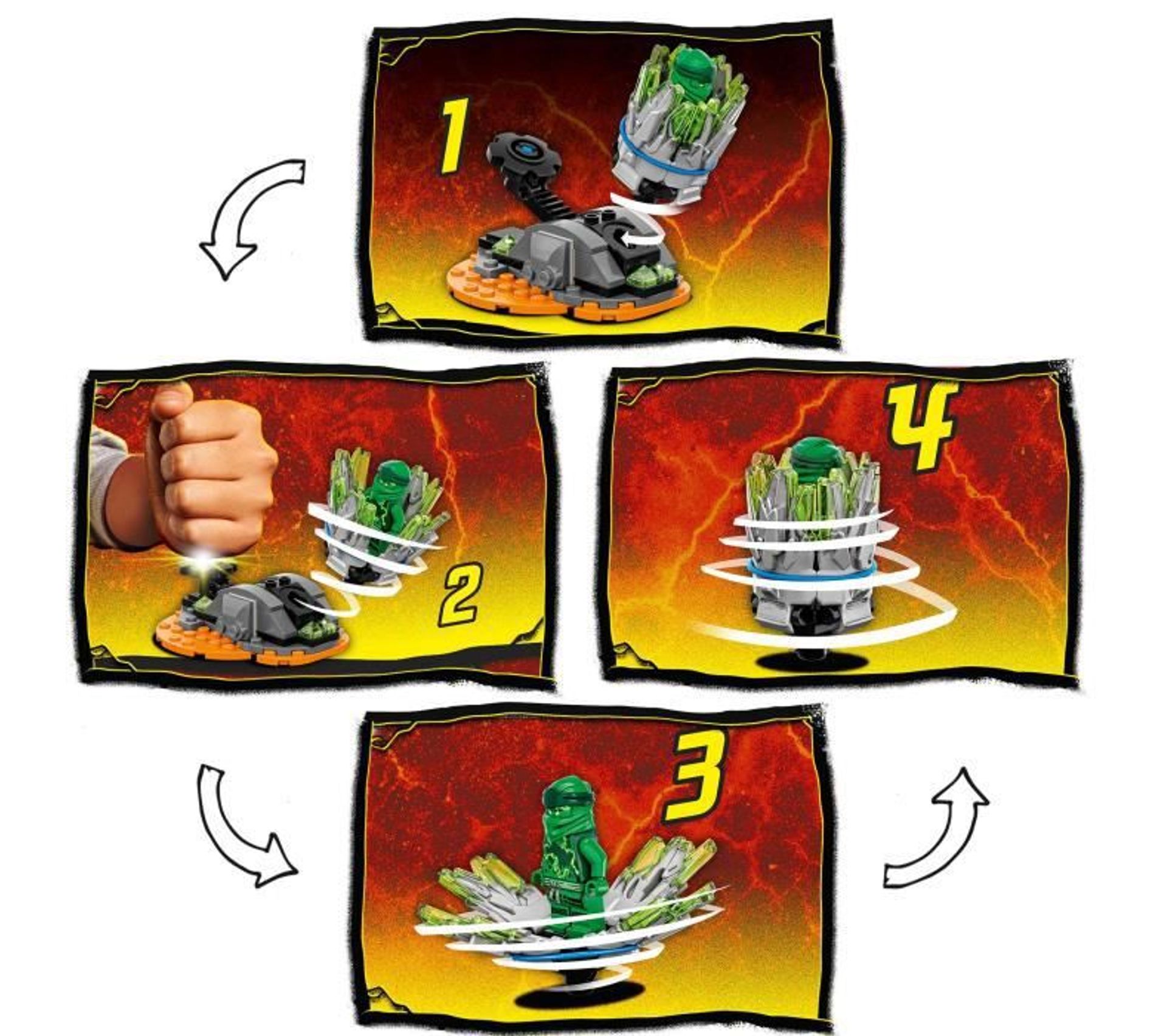 1

2

4

3