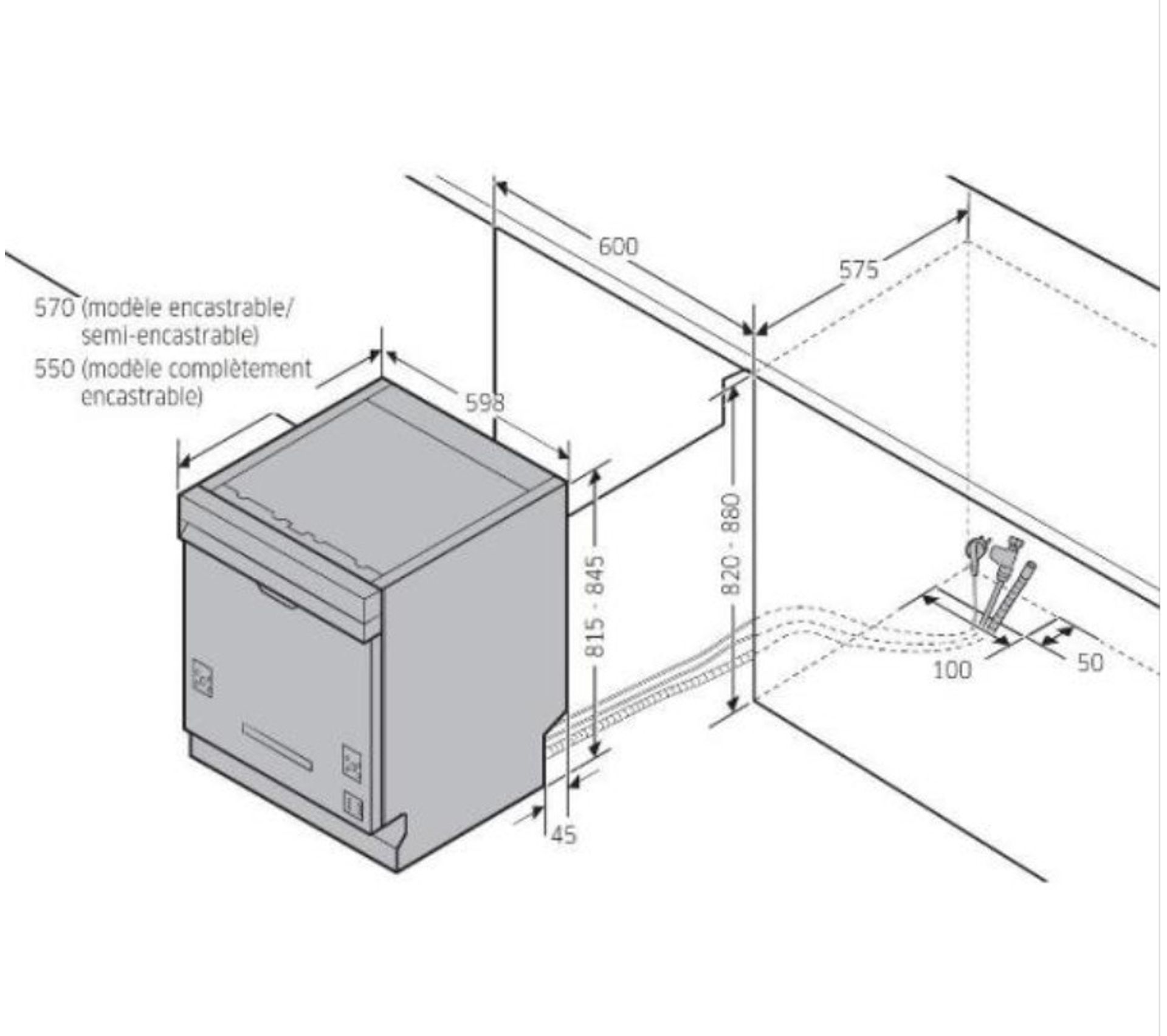 600

575

570 (modèle encastrable/ semi-encastrable)
550 (modèle complètement encastrable)

598

815 - 845

820 - 880

100

50

45