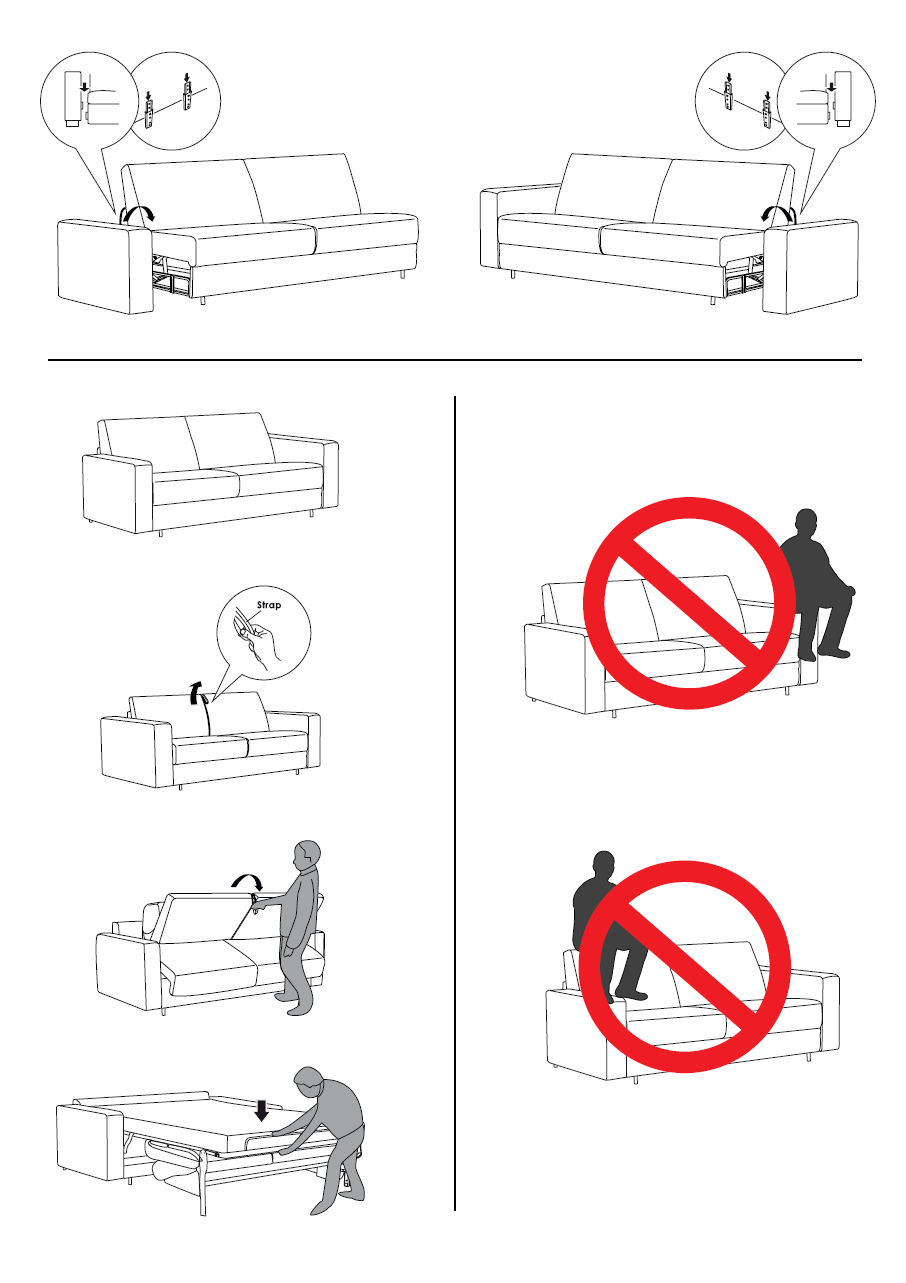 Strap