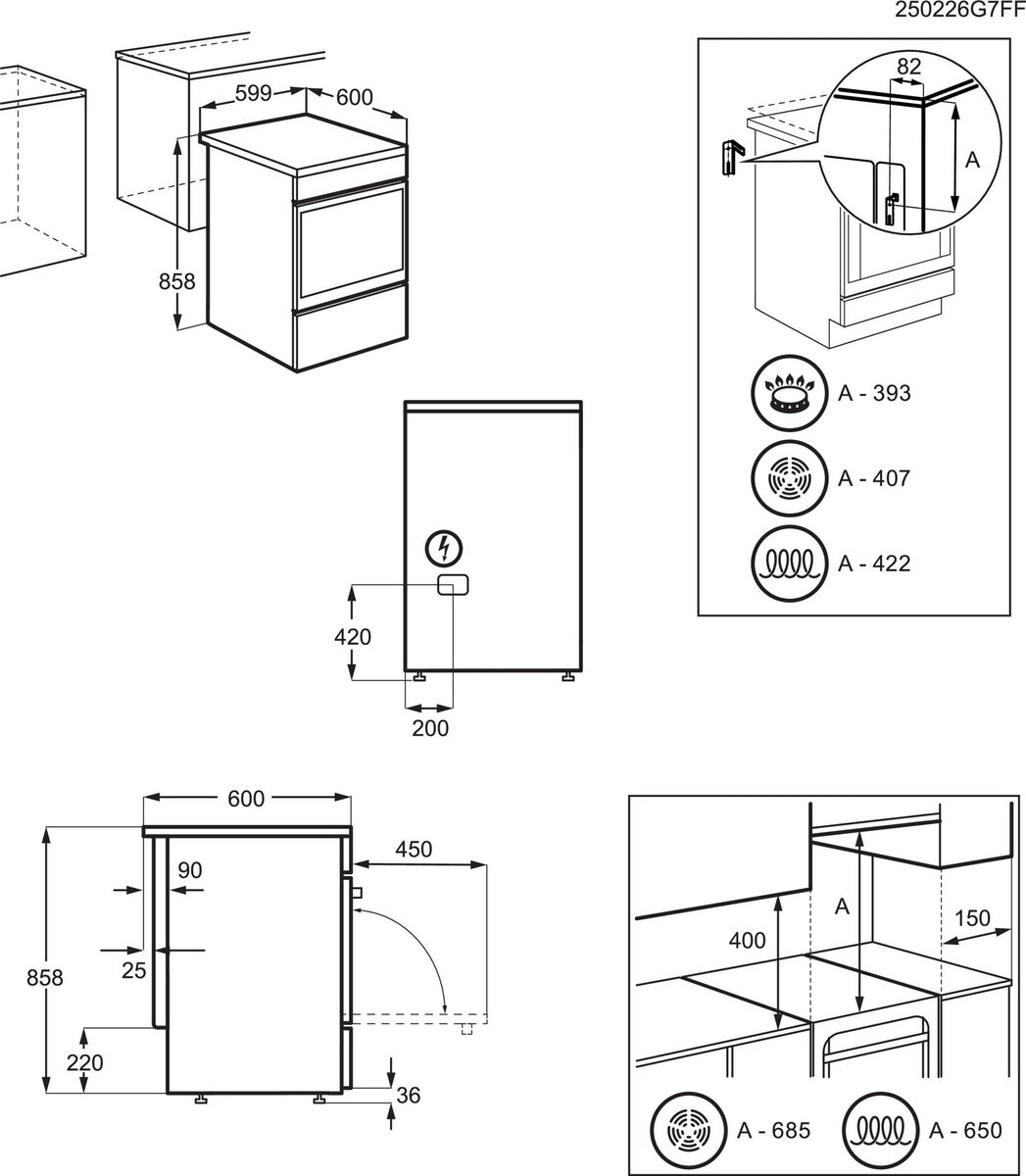 250226G7FF

599
600
858

82
A
A - 393
A - 407
A - 422

420
200

600
450
90
25
858
220
36

400
A
150
A - 685
A - 650