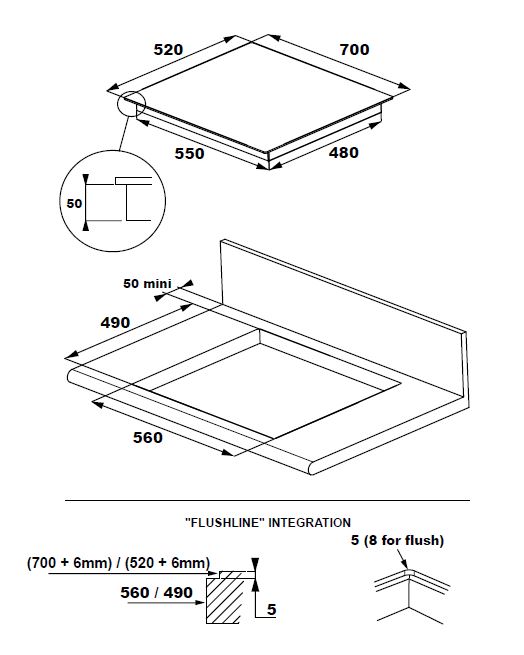 520

700

550

480

50

50 mini

490

560

"FLUSHLINE" INTEGRATION

5 (8 for flush)

(700 + 6mm) / (520 + 6mm)

560 / 490

5