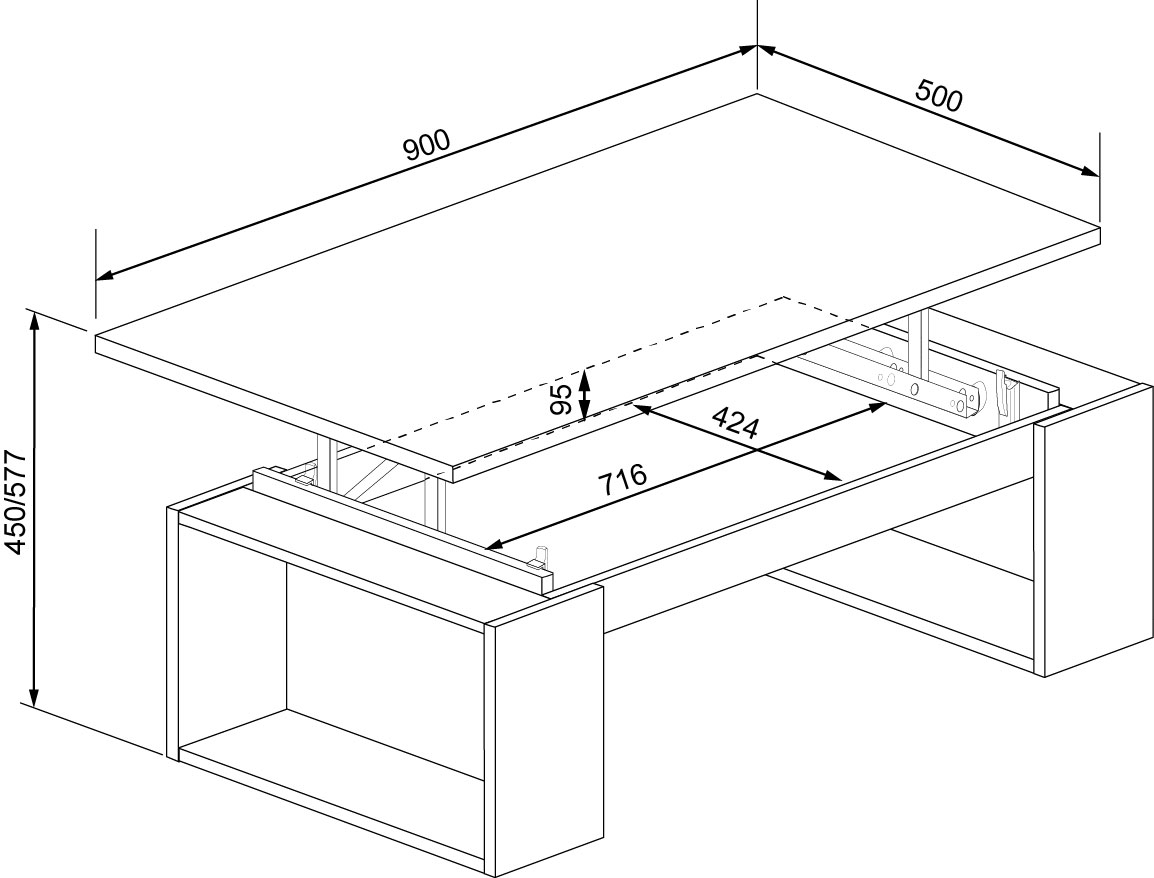 900
500
450/577
95
424
716